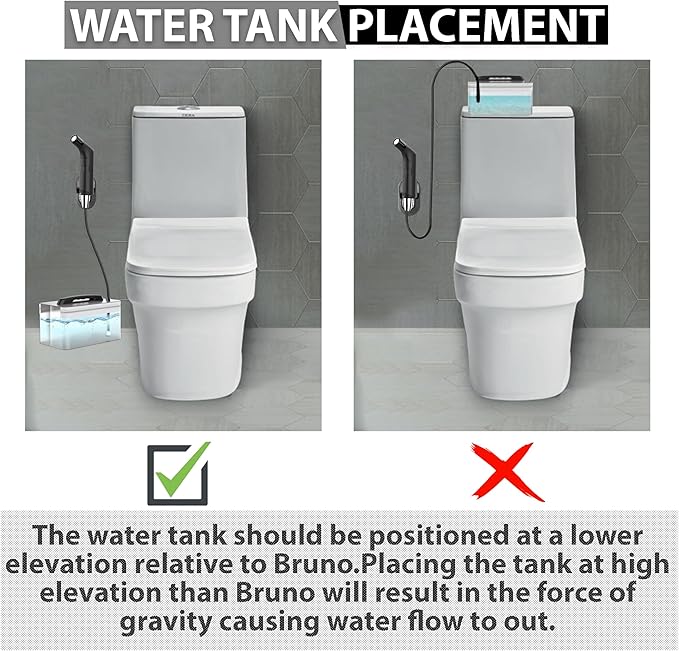 WATER TANK PLACEMENT

The water tank should be positioned at a lower elevation relative to Bruno.Placing the tank at high elevation than Bruno will result in the force of gravity causing water flow to out.